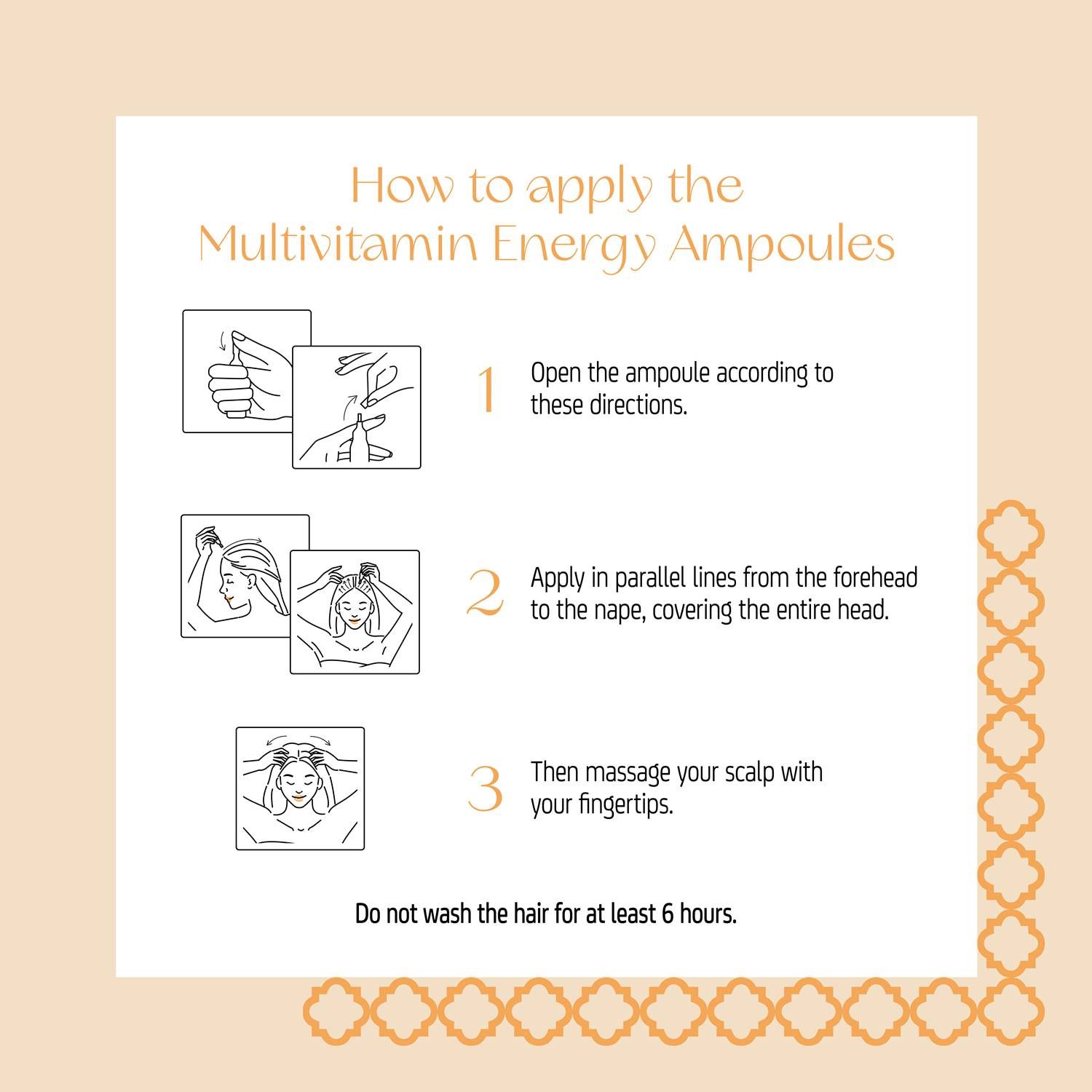 How to apply the Multivitamin Energy Ampoules

1 Open the ampoule according to these directions.

2 Apply in parallel lines from the forehead to the nape, covering the entire head.

3 Then massage your scalp with your fingertips.

Do not wash the hair for at least 6 hours.