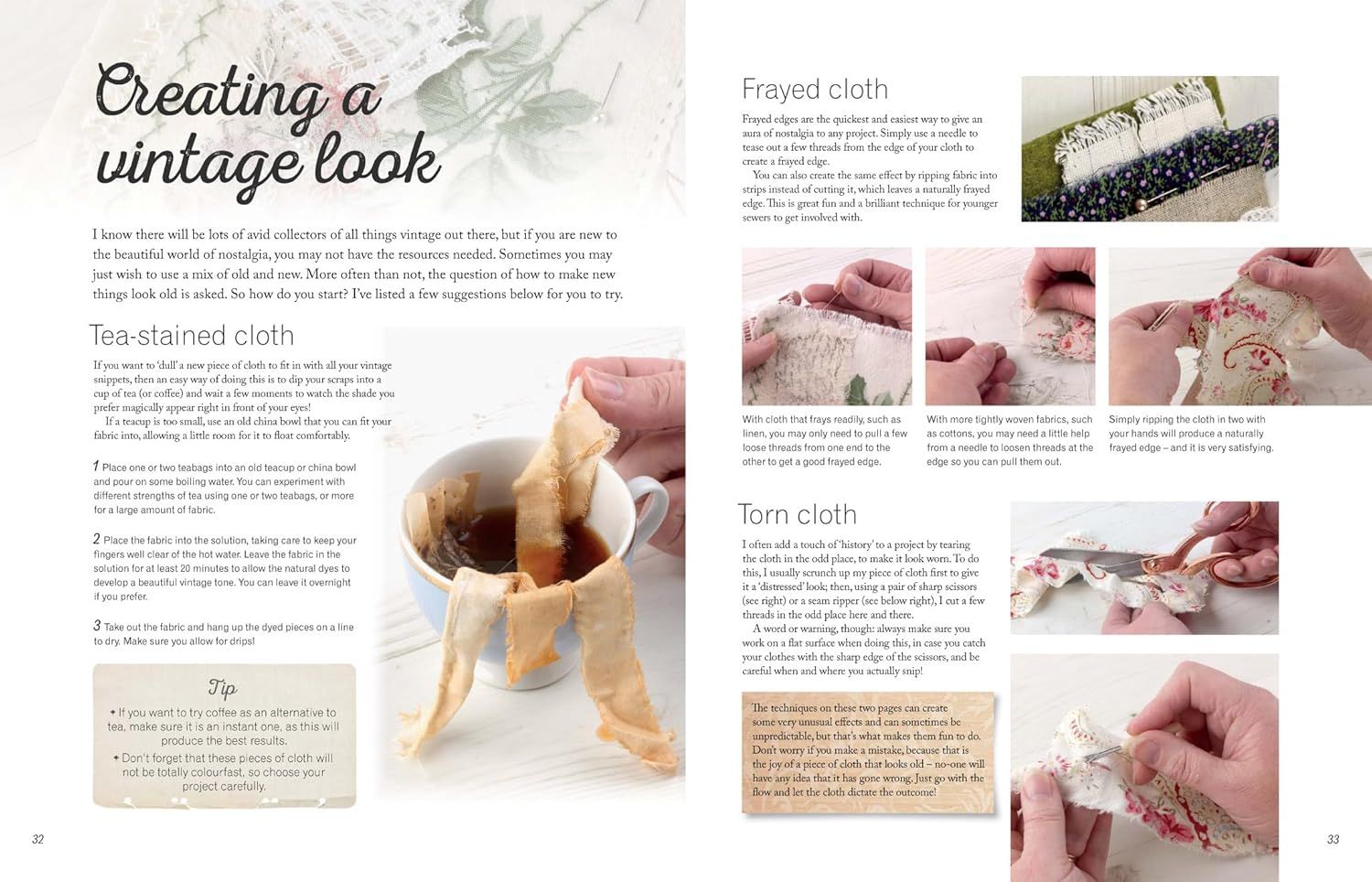 Creating a vintage look

I know there will be lots of avid collectors of all things vintage out there, but if you are new to the beautiful world of nostalgia, you may not have the resources needed. Sometimes you may just wish to use a mix of old and new. More often than not, the question of how to make new things look old is asked. So how do you start? I've listed a few suggestions below for you to try.

Tea-stained cloth

If you want to 'dull' a new piece of cloth to fit in with all your vintage snippets, then an easy way of doing this is to dip your scraps into a cup of tea (or coffee) and wait a few moments to watch the shade you prefer magically appear right in front of your eyes!

If a teacup is too small, use an old china bowl that you can fit your fabric into, allowing a little room for it to float comfortably.

1 Place one or two teabags into an old teacup or china bowl and pour on some boiling water. You can experiment with different strengths of tea using one or two teabags, or more for a large amount of fabric.

2 Place the fabric into the solution, taking care to keep your fingers well clear of the hot water. Leave the fabric in the solution for at least 20 minutes to allow the natural dyes to develop a beautiful vintage tone. You can leave it overnight if you prefer.

3 Take out the fabric and hang up the dyed pieces on a line to dry. Make sure you allow for drips!

Tip

• If you want to try coffee as an alternative to tea, make sure it is an instant one, as this will produce the best results.

• Don't forget that these pieces of cloth will not be totally colourfast, so choose your project carefully.

32

Frayed cloth

Frayed edges are the quickest and easiest way to give an aura of nostalgia to any project. Simply use a needle to tease out a few threads from the edge of your cloth to create a frayed edge.

You can also create the same effect by ripping fabric into strips instead of cutting it, which leaves a naturally frayed edge. This is great fun and a brilliant technique for younger sewers to get involved with.

With cloth that frays readily, such as linen, you may only need to pull a few loose threads from one end to the other to get a good frayed edge.

With more tightly woven fabrics, such as cottons, you may need a little help from a needle to loosen threads at the edge so you can pull them out.

Simply ripping the cloth in two with your hands will produce a naturally frayed edge – and it is very satisfying.

Torn cloth

I often add a touch of 'history' to a project by tearing the cloth in the odd place, to make it look worn. To do this, I usually scrunch up my piece of cloth first to give it a 'distressed' look; then, using a pair of sharp scissors (see right) or a seam ripper (see below right), I cut a few threads in the odd place here and there.

A word or warning, though: always make sure you work on a flat surface when doing this, in case you catch your clothes with the sharp edge of the scissors, and be careful when and where you actually snip!

The techniques on these two pages can create some very unusual effects and can sometimes be unpredictable, but that's what makes them fun to do. Don't worry if you make a mistake, because that is the joy of a piece of cloth that looks old – no-one will have any idea that it has gone wrong. Just go with the flow and let the cloth dictate the outcome!

33