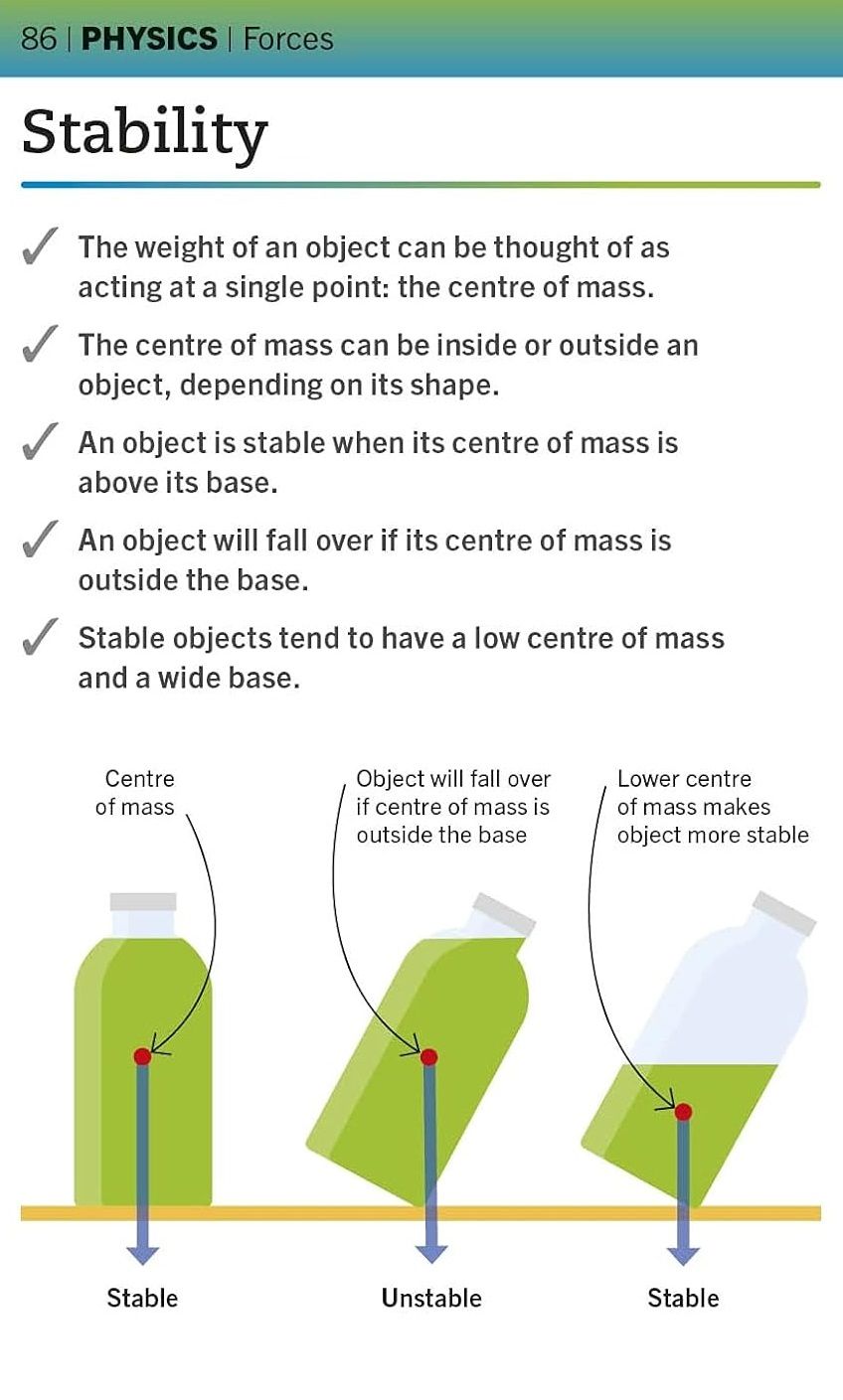 86 | PHYSICS | Forces

Stability

✓ The weight of an object can be thought of as acting at a single point: the centre of mass.

✓ The centre of mass can be inside or outside an object, depending on its shape.

✓ An object is stable when its centre of mass is above its base.

✓ An object will fall over if its centre of mass is outside the base.

✓ Stable objects tend to have a low centre of mass and a wide base.

Centre of mass

Object will fall over if centre of mass is outside the base

Lower centre of mass makes object more stable

Stable

Unstable

Stable